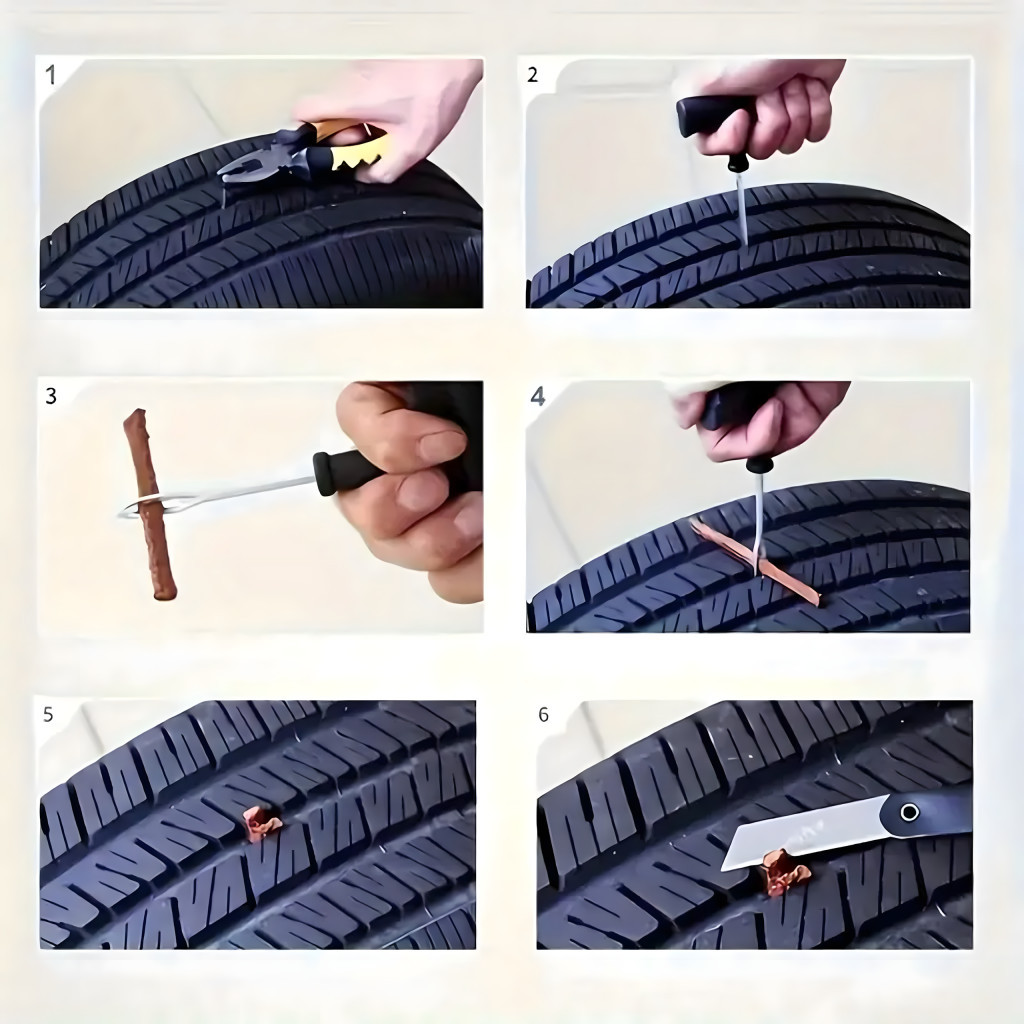 1

2

3

4

5

6